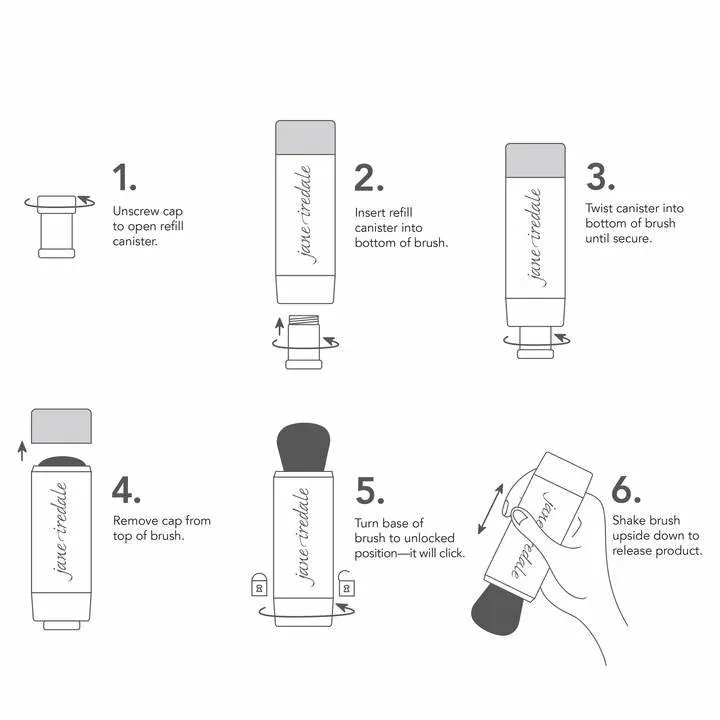 1.
Unscrew cap to open refill canister.

jane iredale

2.
Insert refill canister into bottom of brush.

jane iredale

3.
Twist canister into bottom of brush until secure.

jane iredale

4.
Remove cap from top of brush.

jane iredale

5.
Turn base of brush to unlocked position—it will click.

jane iredale

6.
Shake brush upside down to release product.